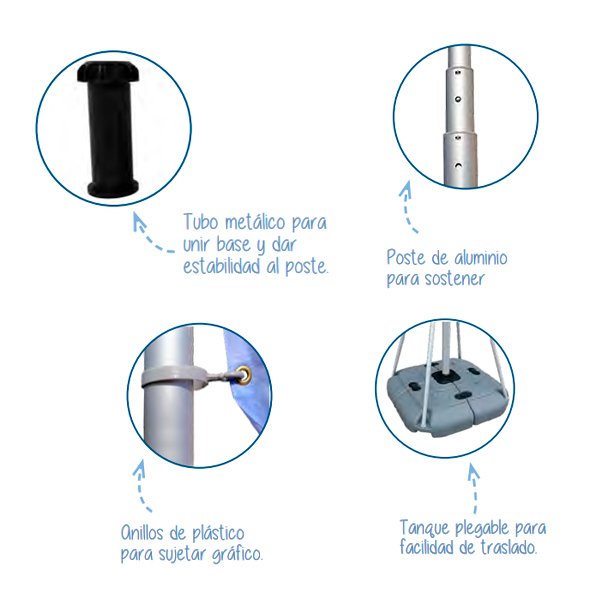 Tubo metálico para unir base y dar estabilidad al poste.

Poste de aluminio para sostener

Anillos de plástico para sujetar gráfico.

Tanque plegable para facilidad de traslado.